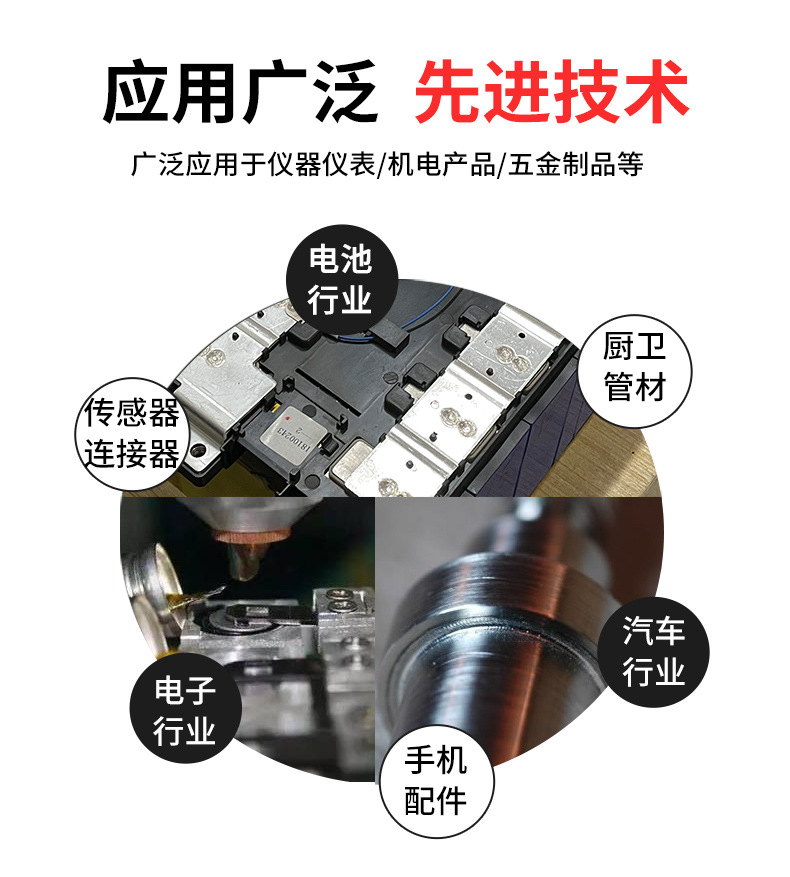 应用广泛 先进技术

广泛应用于仪器仪表/机电产品/五金制品等

电池行业

厨卫管材

传感器连接器

电子行业

汽车行业

手机配件